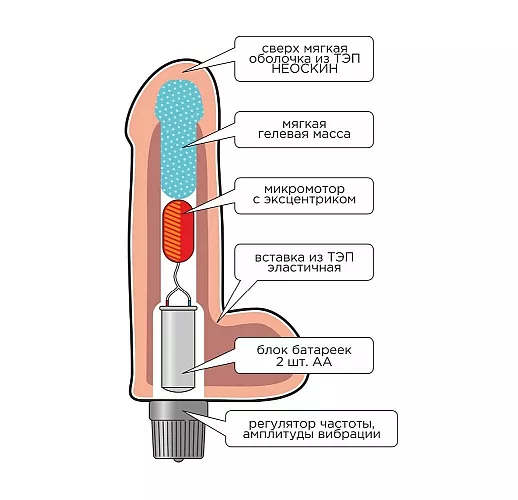 сверх мягкая оболочка из ТЭП НЕОСКИН

мягкая гелевая масса

микромотор с эксцентриком

вставка из ТЭП эластичная

блок батареек 2 шт. АА

регулятор частоты, амплитуды вибрации